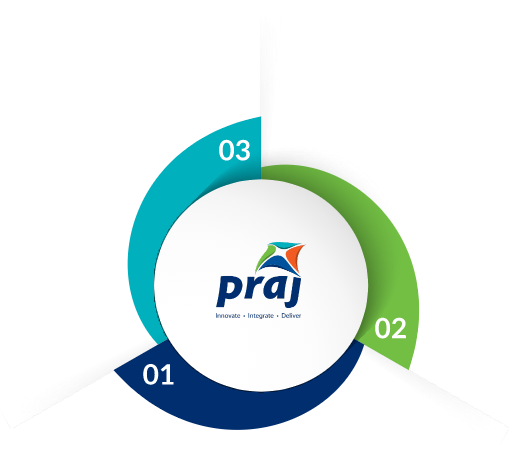 03

praj

Innovate • Integrate • Deliver

02

01